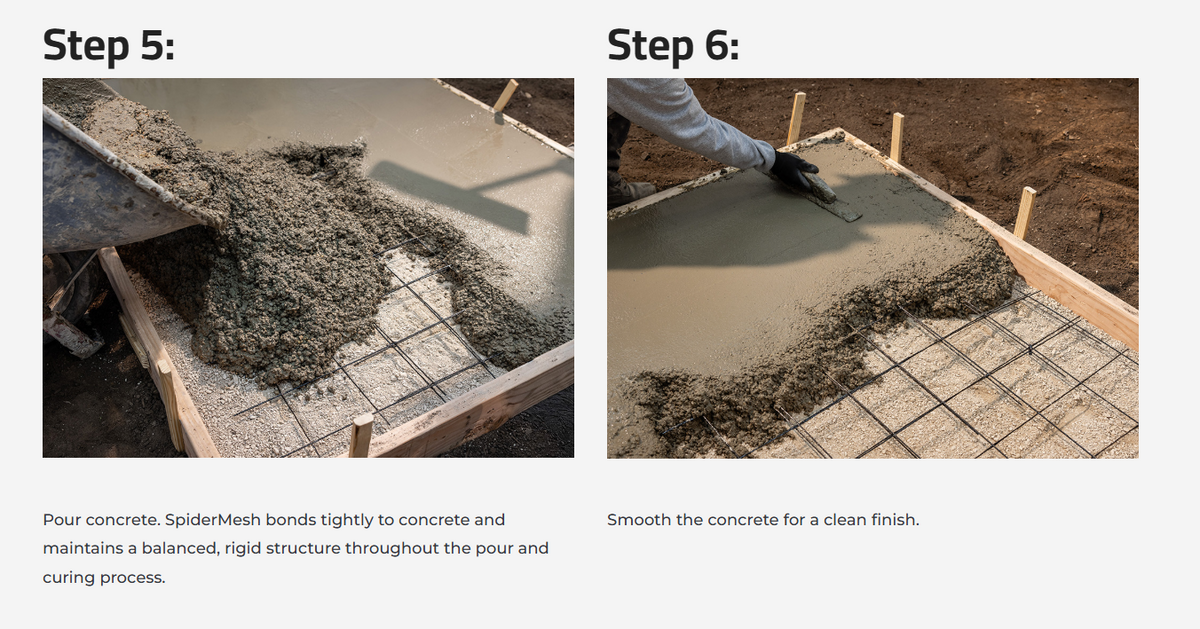 Step 5:

Pour concrete. SpiderMesh bonds tightly to concrete and maintains a balanced, rigid structure throughout the pour and curing process.

Step 6:

Smooth the concrete for a clean finish.