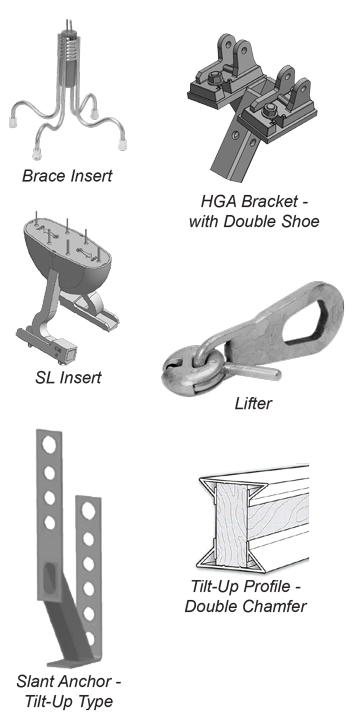 Brace Insert

HGA Bracket - with Double Shoe

SL Insert

Lifter

Slant Anchor - Tilt-Up Type

Tilt-Up Profile - Double Chamfer