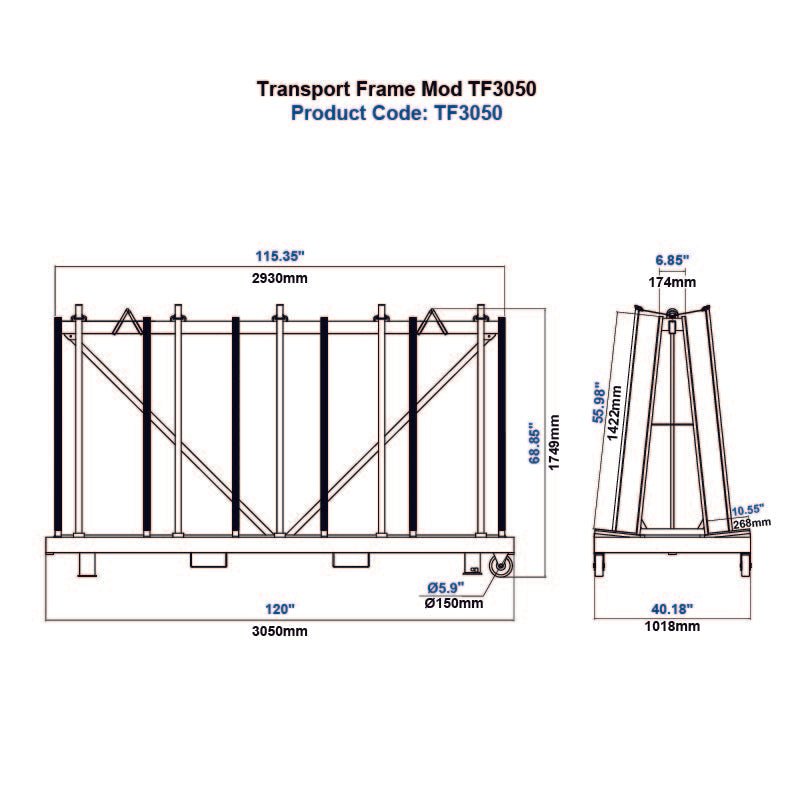 Transport Frame Mod TF3050
Product Code: TF3050

115.35"
2930mm

68.85"
1749mm

Ø5.9"
Ø150mm

120"
3050mm

6.85"
174mm

55.98"
1422mm

10.55"
268mm

40.18"
1018mm