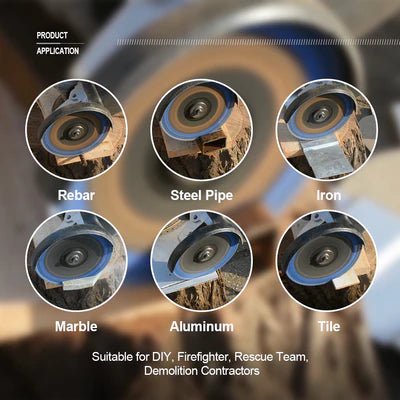 PRODUCT
APPLICATION

Rebar

Steel Pipe

Iron

Marble

Aluminum

Tile

Suitable for DIY, Firefighter, Rescue Team, Demolition Contractors