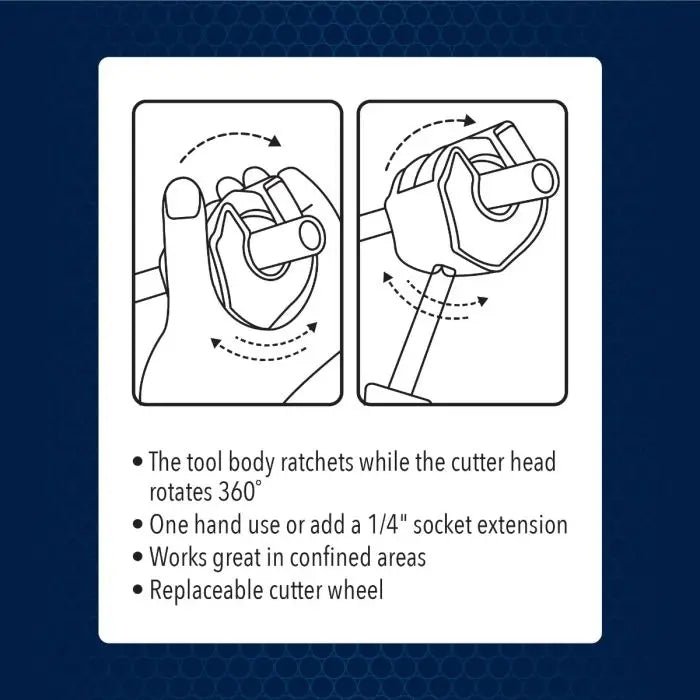 • The tool body ratchets while the cutter head rotates 360°
• One hand use or add a 1/4" socket extension
• Works great in confined areas
• Replaceable cutter wheel