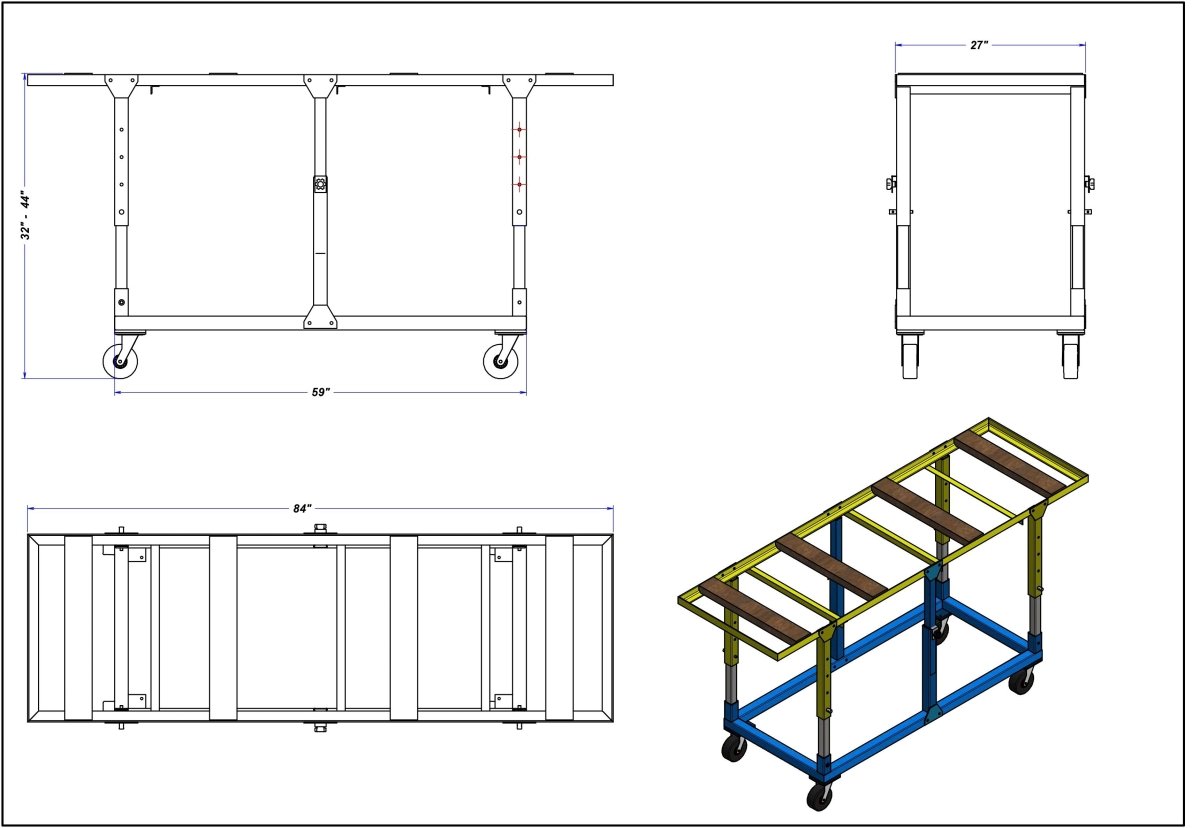 32" - 44"

59"

27"

84"