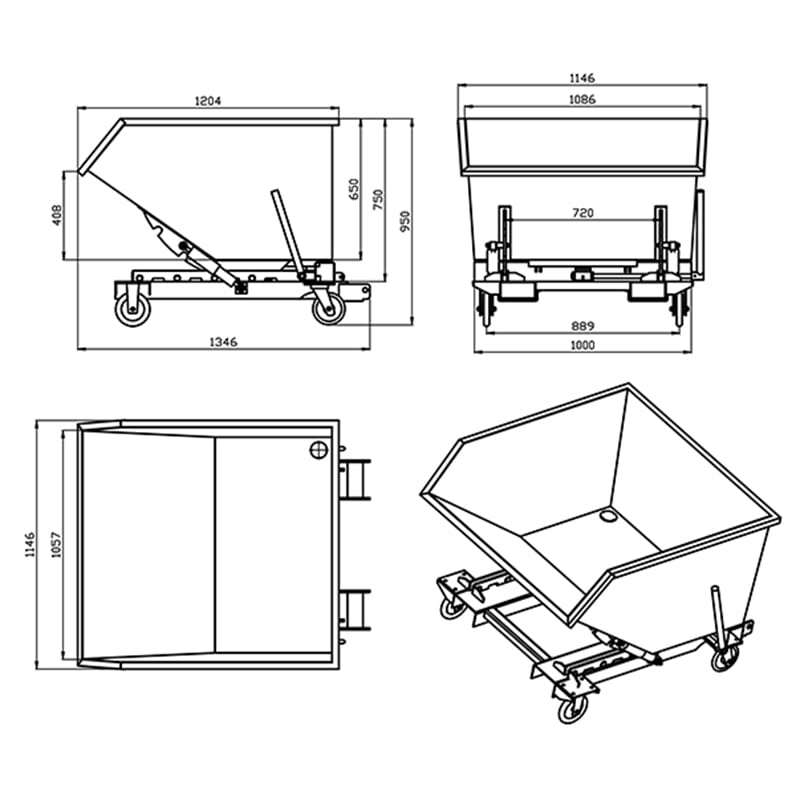 1204
408
650
750
950
1346

1146
1086
720
889
1000

1146
1057