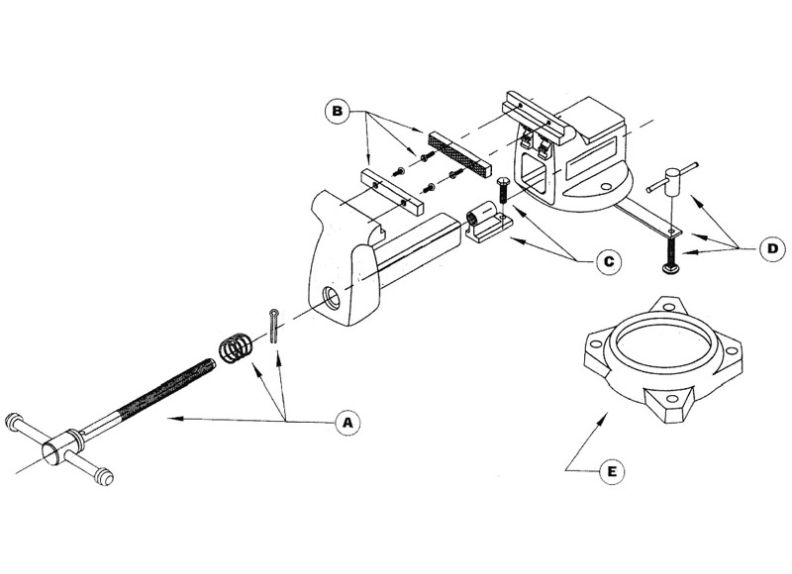 B
C
D
A
E