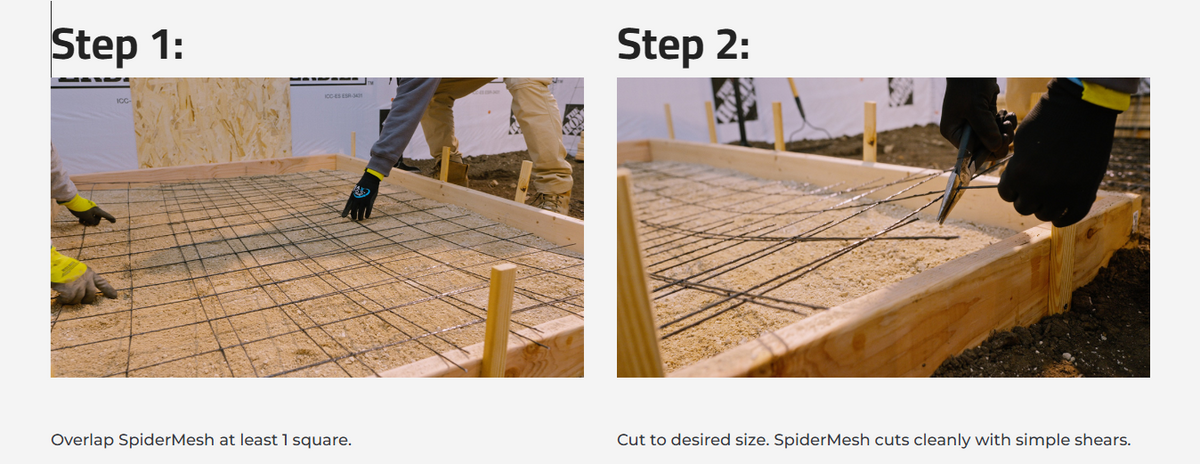 Step 1:

Overlap SpiderMesh at least 1 square.

Step 2:

Cut to desired size. SpiderMesh cuts cleanly with simple shears.