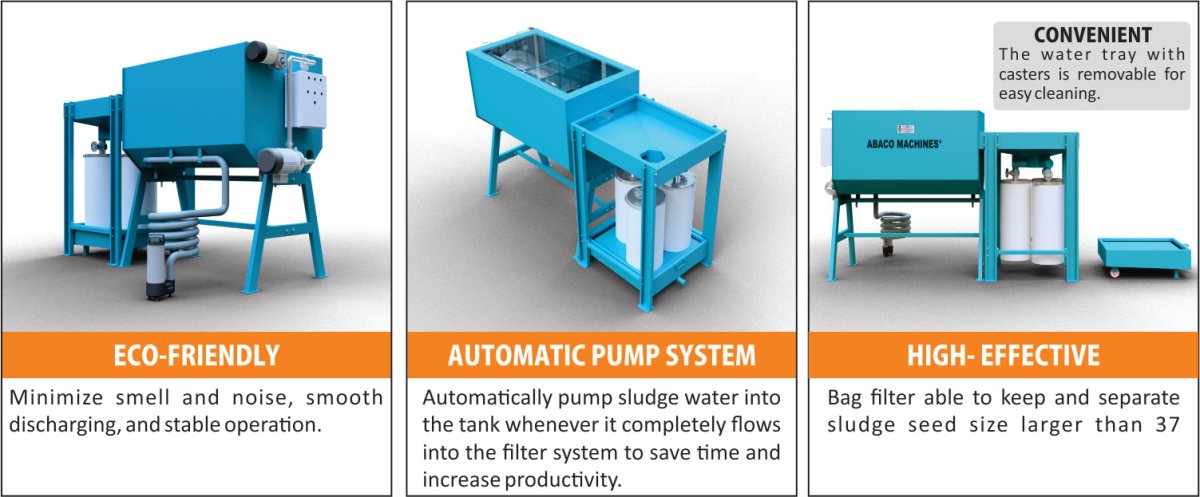 ECO-FRIENDLY

Minimize smell and noise, smooth discharging, and stable operation.

AUTOMATIC PUMP SYSTEM

Automatically pump sludge water into the tank whenever it completely flows into the filter system to save time and increase productivity.

CONVENIENT

The water tray with casters is removable for easy cleaning.

ABACO MACHINES®

HIGH- EFFECTIVE

Bag filter able to keep and separate sludge seed size larger than 37