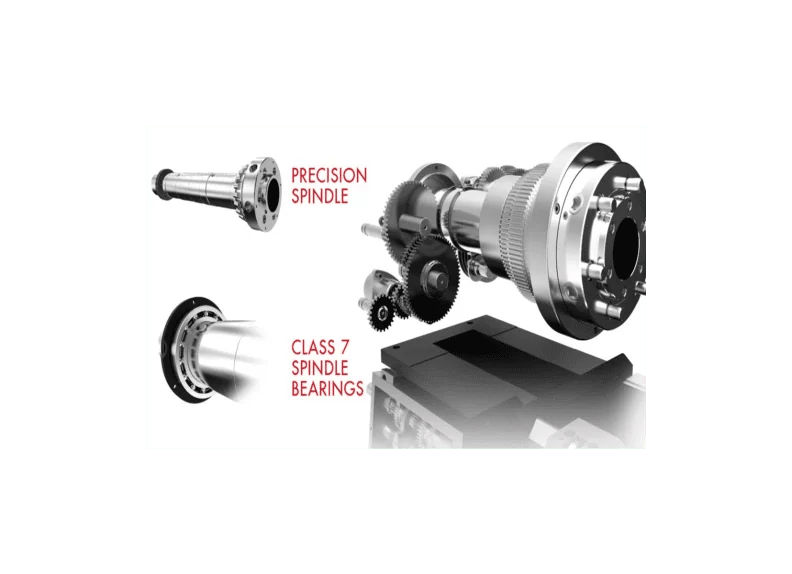 PRECISION SPINDLE

CLASS 7 SPINDLE BEARINGS