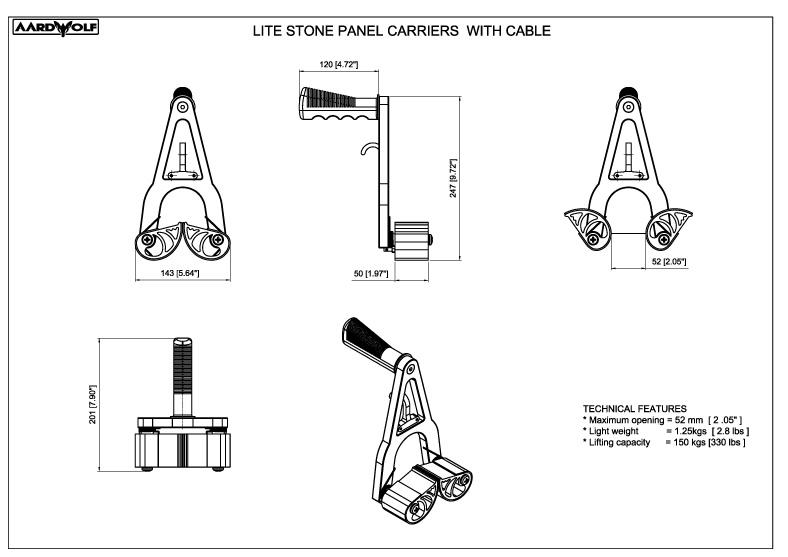 AARDWOLF

LITE STONE PANEL CARRIERS WITH CABLE

120 [4.72"]

247 [9.72"]

143 [5.64"]

50 [1.97"]

52 [2.05"]

201 [7.90"]

TECHNICAL FEATURES
* Maximum opening = 52 mm [ 2 .05" ]
* Light weight = 1.25kgs [ 2.8 lbs ]
* Lifting capacity = 150 kgs [330 lbs ]