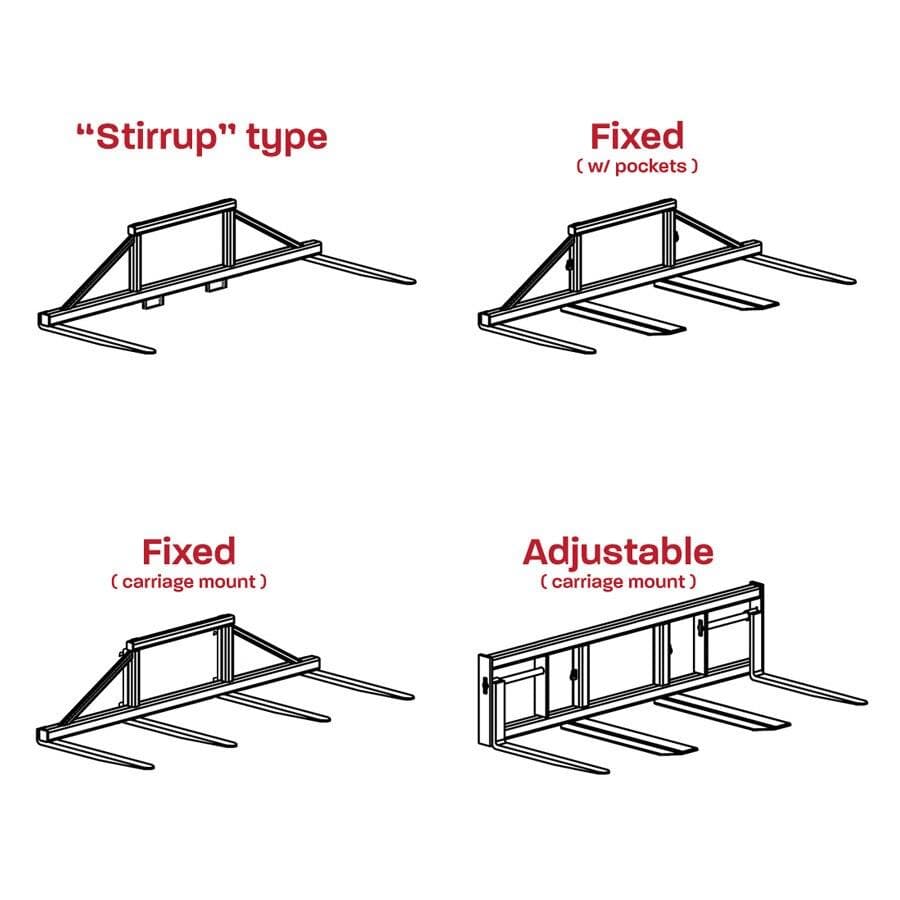 “Stirrup” type

Fixed
( w/ pockets )

Fixed
( carriage mount )

Adjustable
( carriage mount )