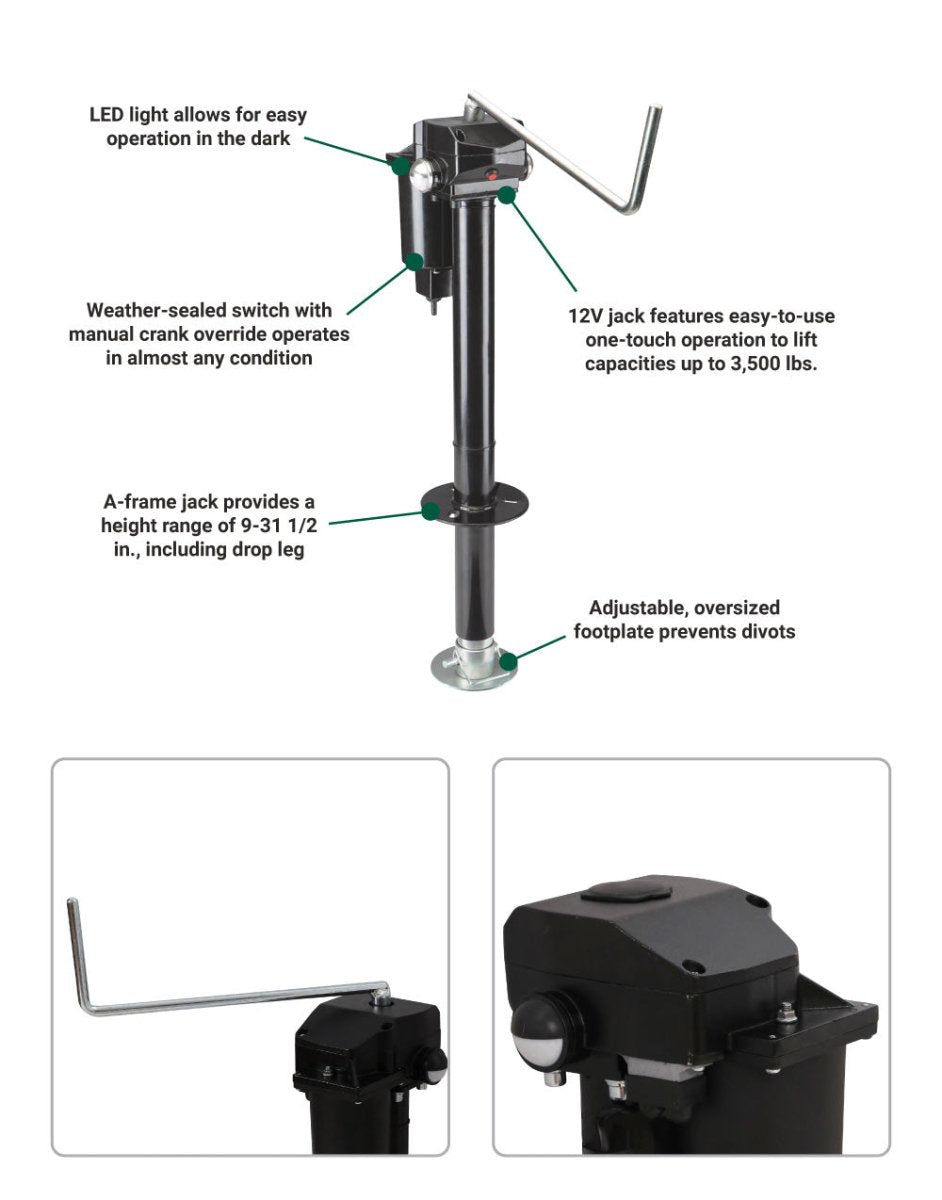 LED light allows for easy operation in the dark

Weather-sealed switch with manual crank override operates in almost any condition

12V jack features easy-to-use one-touch operation to lift capacities up to 3,500 lbs.

A-frame jack provides a height range of 9-31 1/2 in., including drop leg

Adjustable, oversized footplate prevents divots