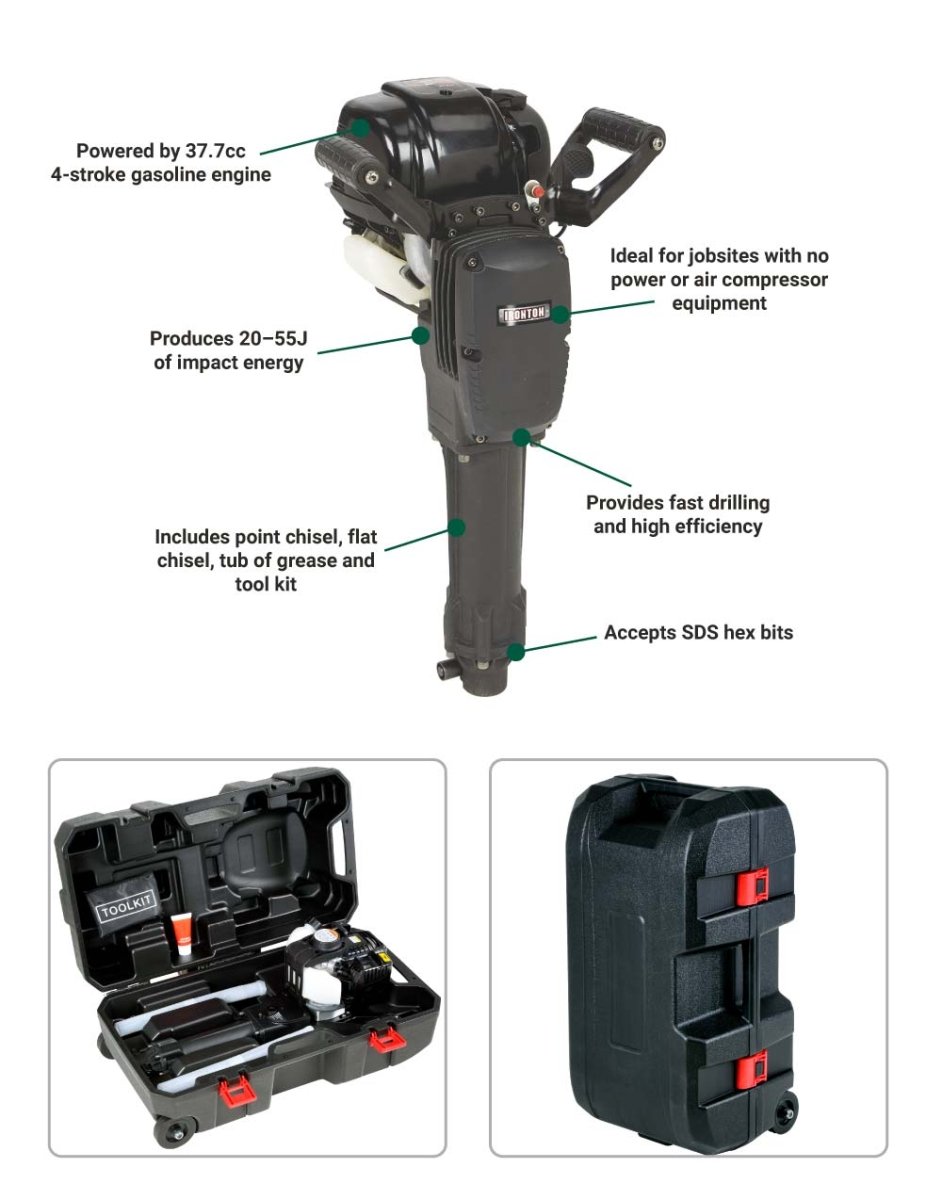 Powered by 37.7cc 4-stroke gasoline engine

Ideal for jobsites with no power or air compressor equipment

IRONTON

Produces 20–55J of impact energy

Provides fast drilling and high efficiency

Includes point chisel, flat chisel, tub of grease and tool kit

Accepts SDS hex bits

TOOLKIT