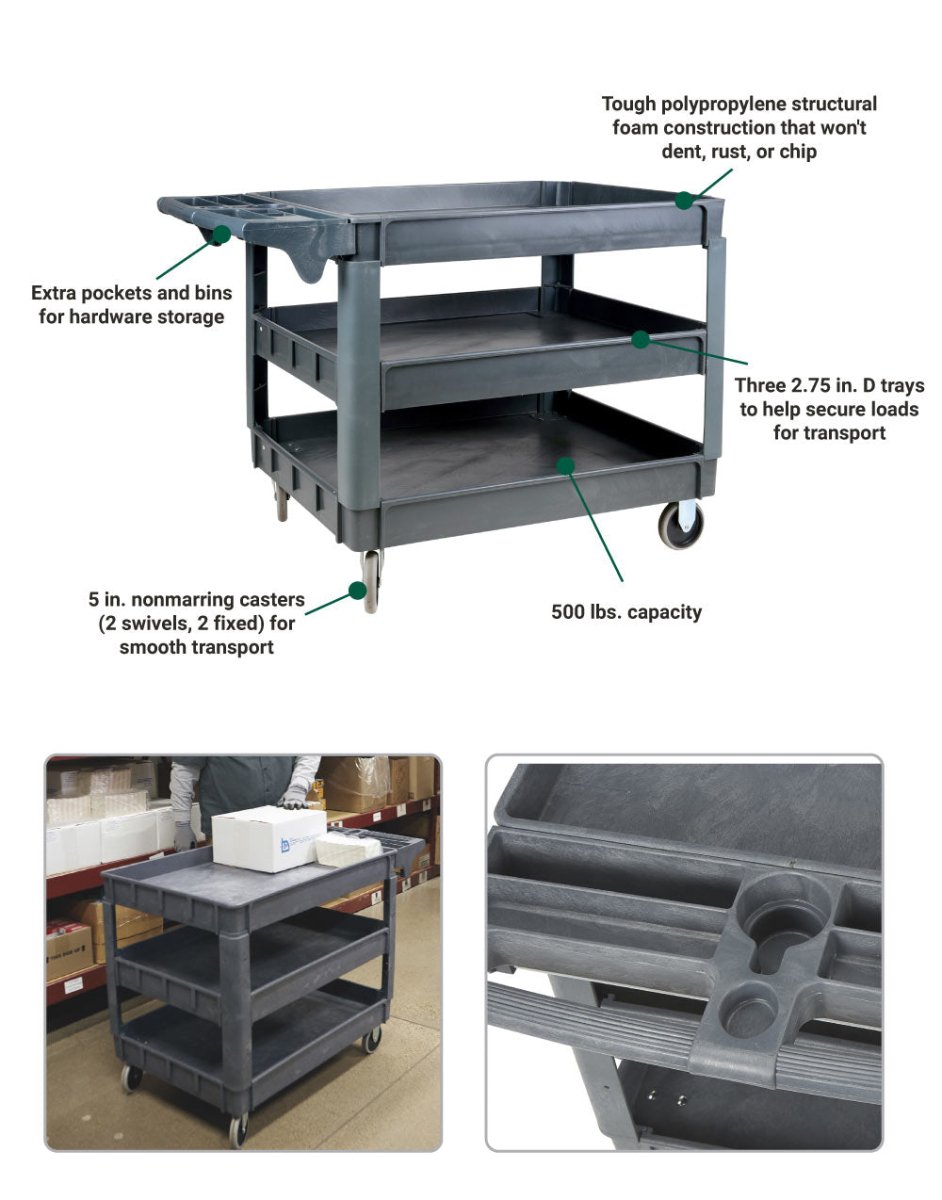 Tough polypropylene structural foam construction that won't dent, rust, or chip

Extra pockets and bins for hardware storage

Three 2.75 in. D trays to help secure loads for transport

5 in. nonmarring casters (2 swivels, 2 fixed) for smooth transport

500 lbs. capacity