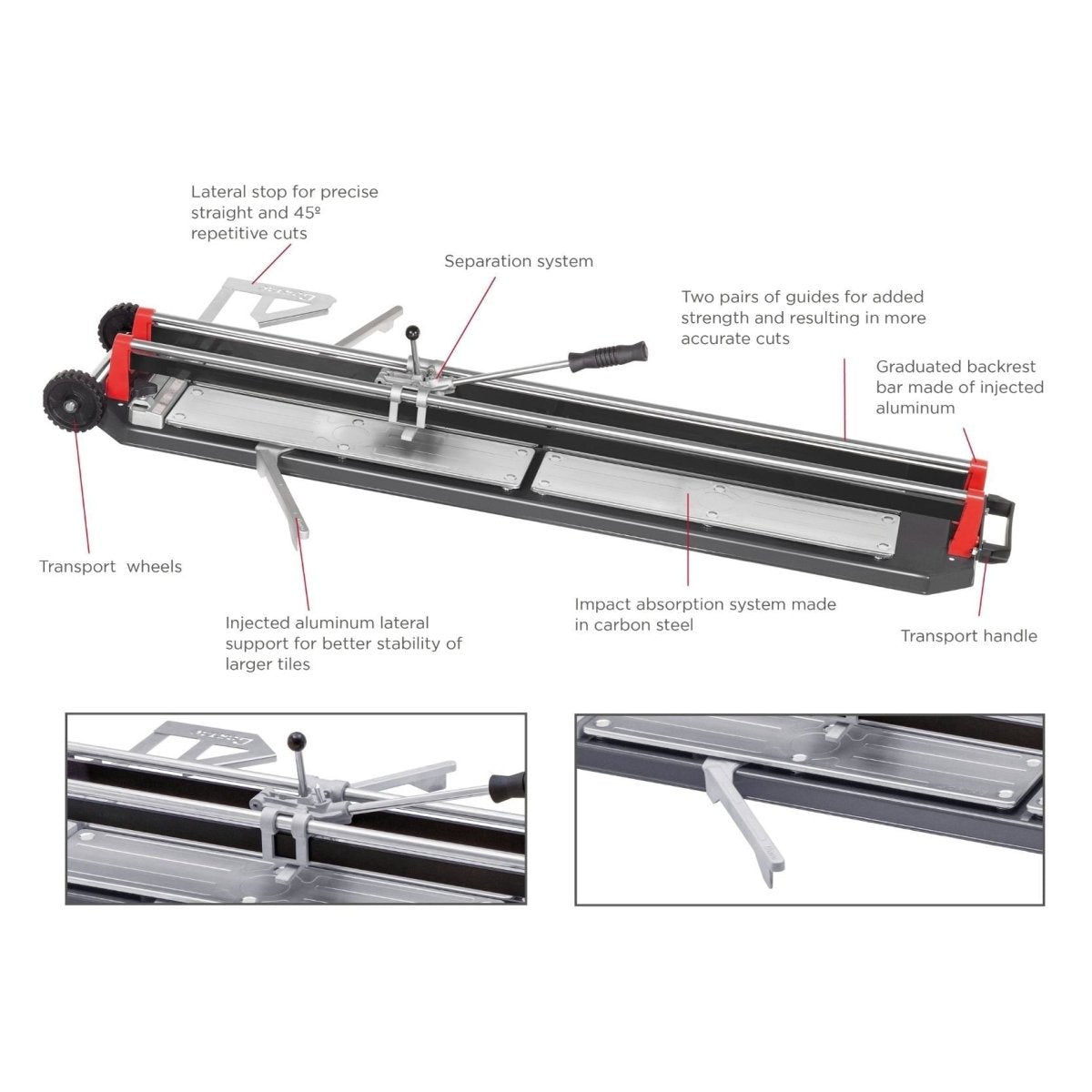 Lateral stop for precise straight and 45º repetitive cuts

Separation system

Two pairs of guides for added strength and resulting in more accurate cuts

Graduated backrest bar made of injected aluminum

Transport  wheels

Injected aluminum lateral support for better stability of larger tiles

Impact absorption system made in carbon steel

Transport handle