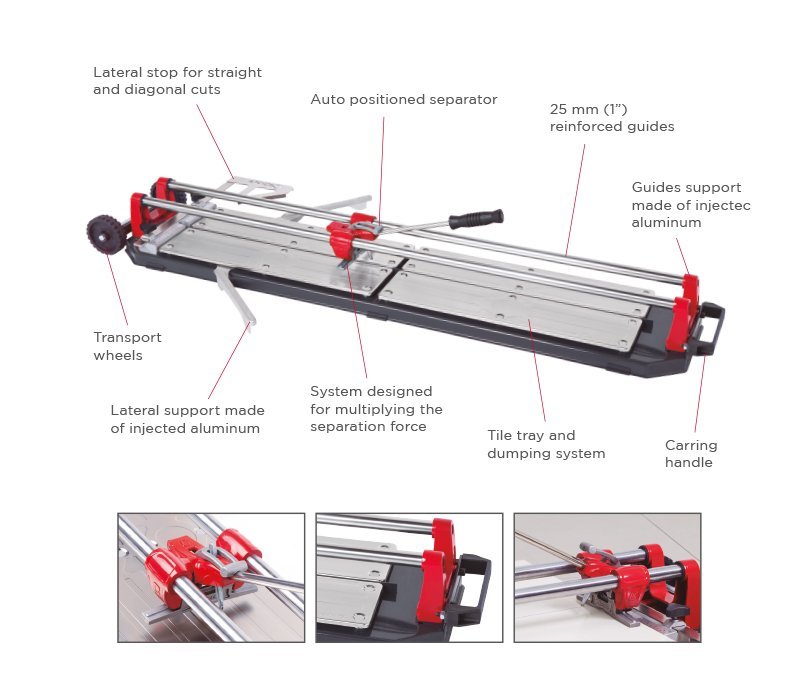 Lateral stop for straight and diagonal cuts

Auto positioned separator

25 mm (1") reinforced guides

Guides support made of injectec aluminum

Transport wheels

Lateral support made of injected aluminum

System designed for multiplying the separation force

Tile tray and dumping system

Carring handle