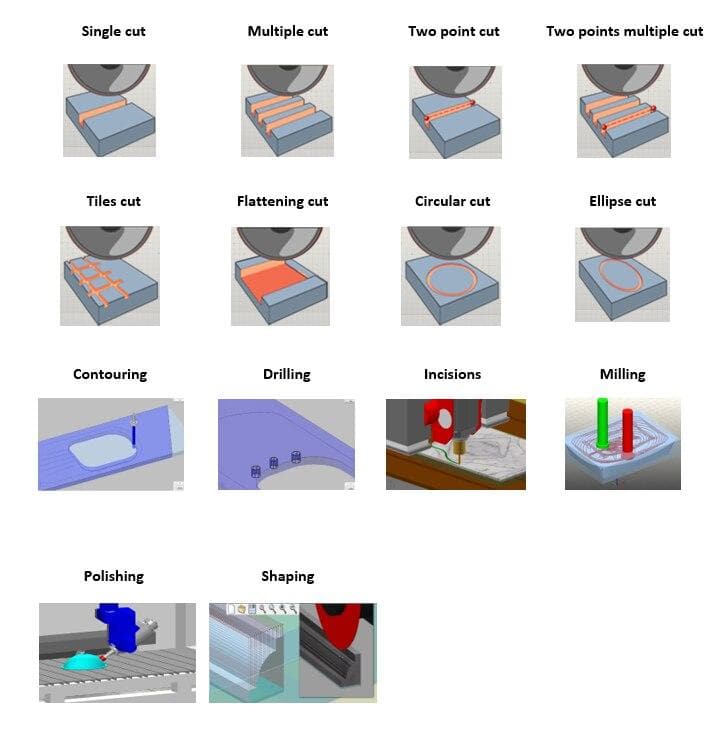 Single cut

Multiple cut

Two point cut

Two points multiple cut

Tiles cut

Flattening cut

Circular cut

Ellipse cut

Contouring

Drilling

Incisions

Milling

Polishing

Shaping