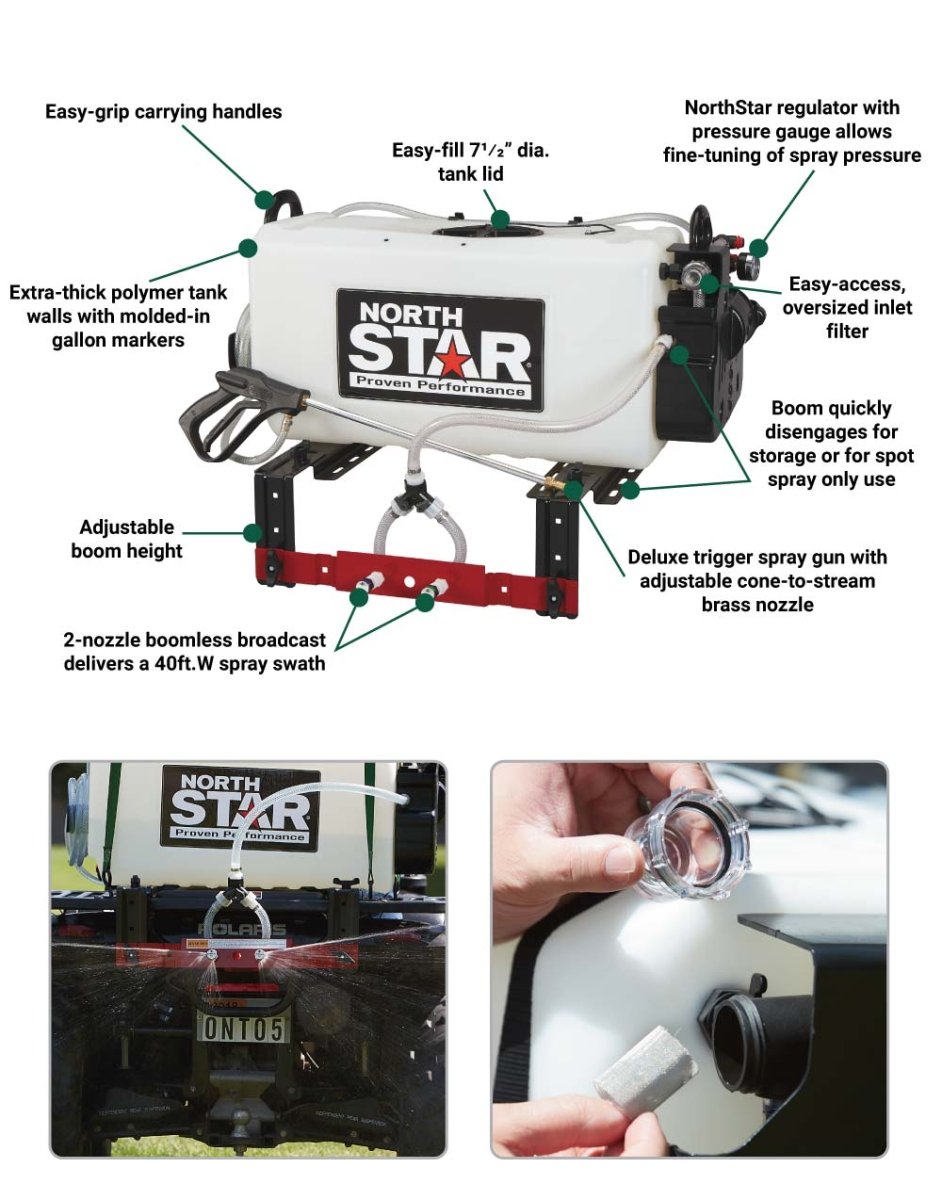 Easy-grip carrying handles

Easy-fill 7½" dia. tank lid

NorthStar regulator with pressure gauge allows fine-tuning of spray pressure

Extra-thick polymer tank walls with molded-in gallon markers

NORTH STAR Proven Performance

Easy-access, oversized inlet filter

Boom quickly disengages for storage or for spot spray only use

Adjustable boom height

Deluxe trigger spray gun with adjustable cone-to-stream brass nozzle

2-nozzle boomless broadcast delivers a 40ft.W spray swath

NORTH STAR Proven Performance

POLARIS

ONT05