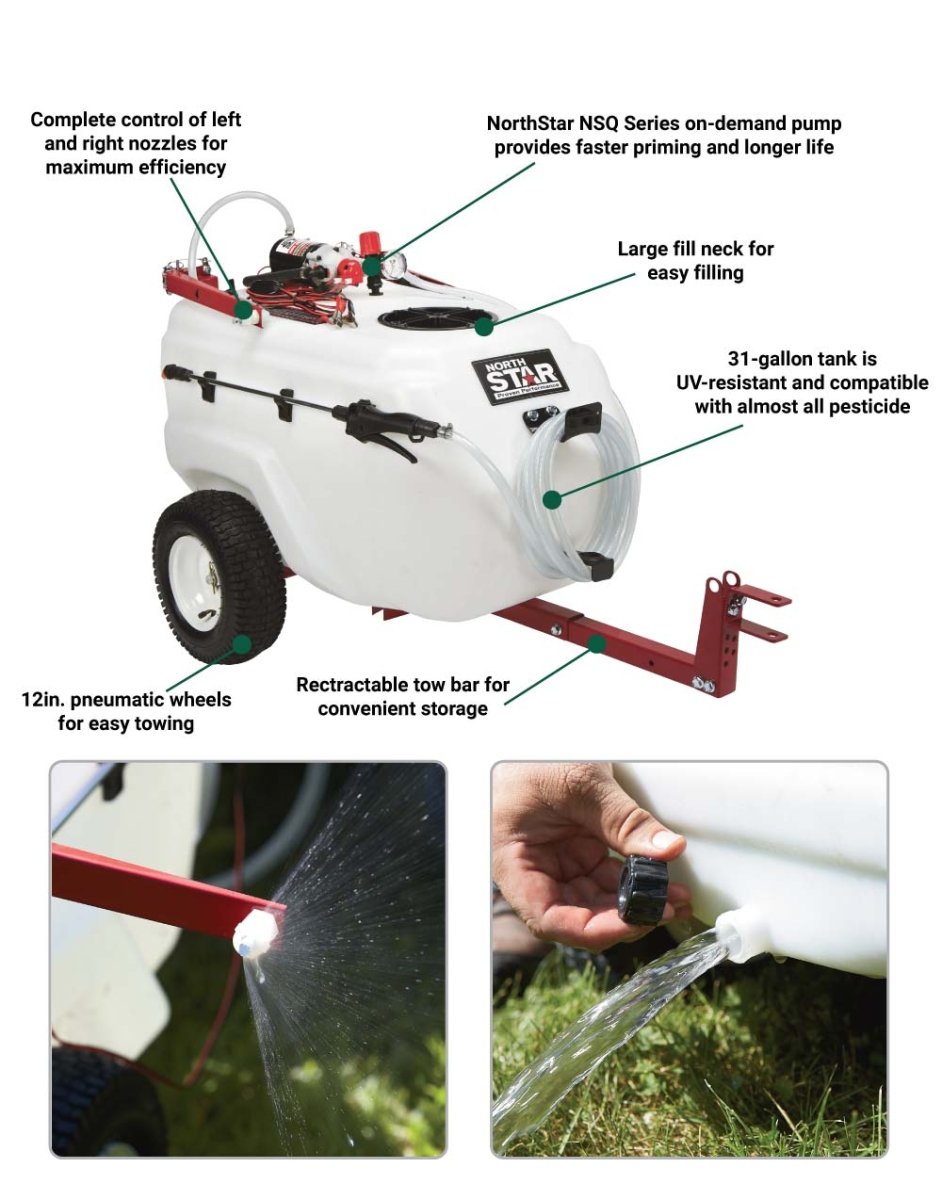 Complete control of left and right nozzles for maximum efficiency

NorthStar NSQ Series on-demand pump provides faster priming and longer life

Large fill neck for easy filling

NORTH STAR
Proven Performance

31-gallon tank is UV-resistant and compatible with almost all pesticide

12in. pneumatic wheels for easy towing

Rectractable tow bar for convenient storage