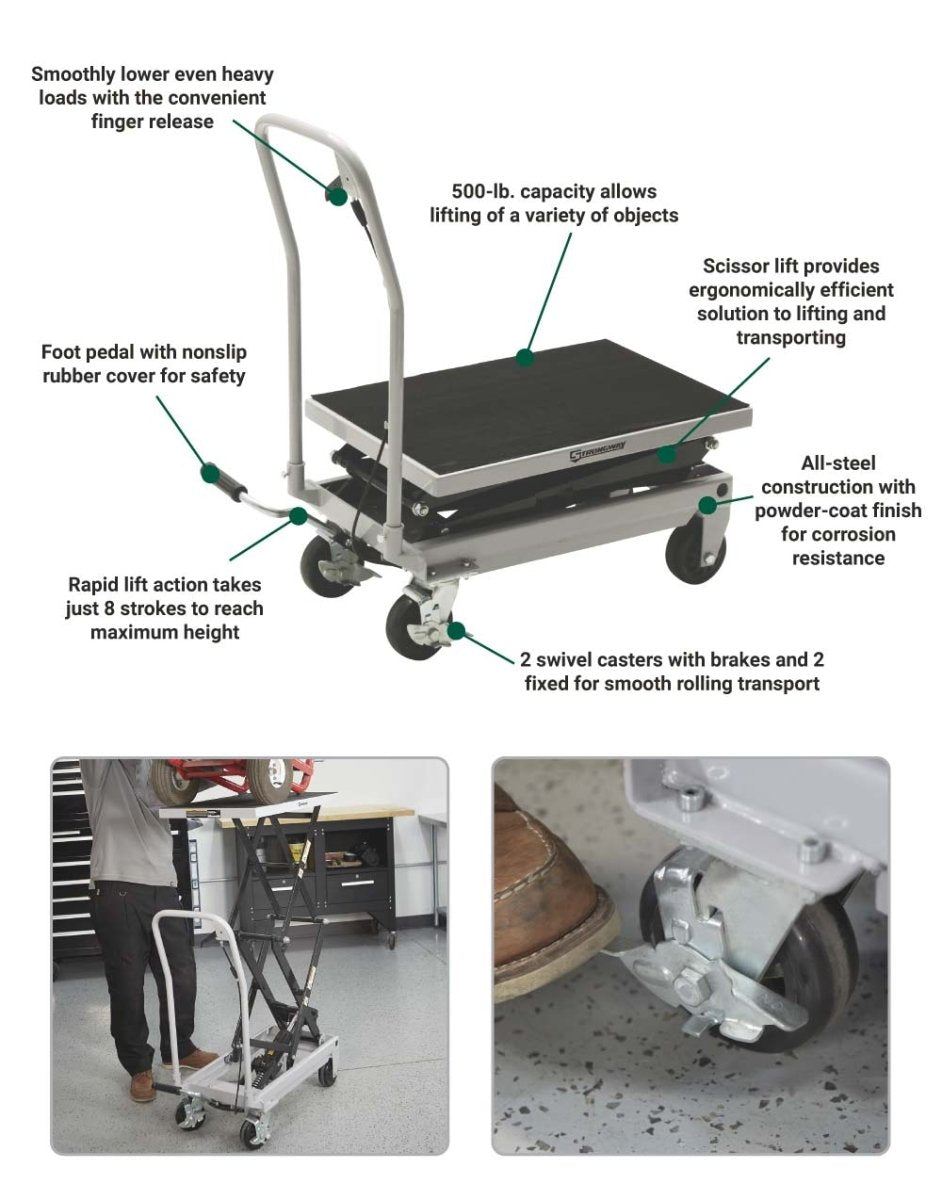 Smoothly lower even heavy loads with the convenient finger release

500-lb. capacity allows lifting of a variety of objects

Scissor lift provides ergonomically efficient solution to lifting and transporting

Foot pedal with nonslip rubber cover for safety

STRONGWAY

All-steel construction with powder-coat finish for corrosion resistance

Rapid lift action takes just 8 strokes to reach maximum height

2 swivel casters with brakes and 2 fixed for smooth rolling transport