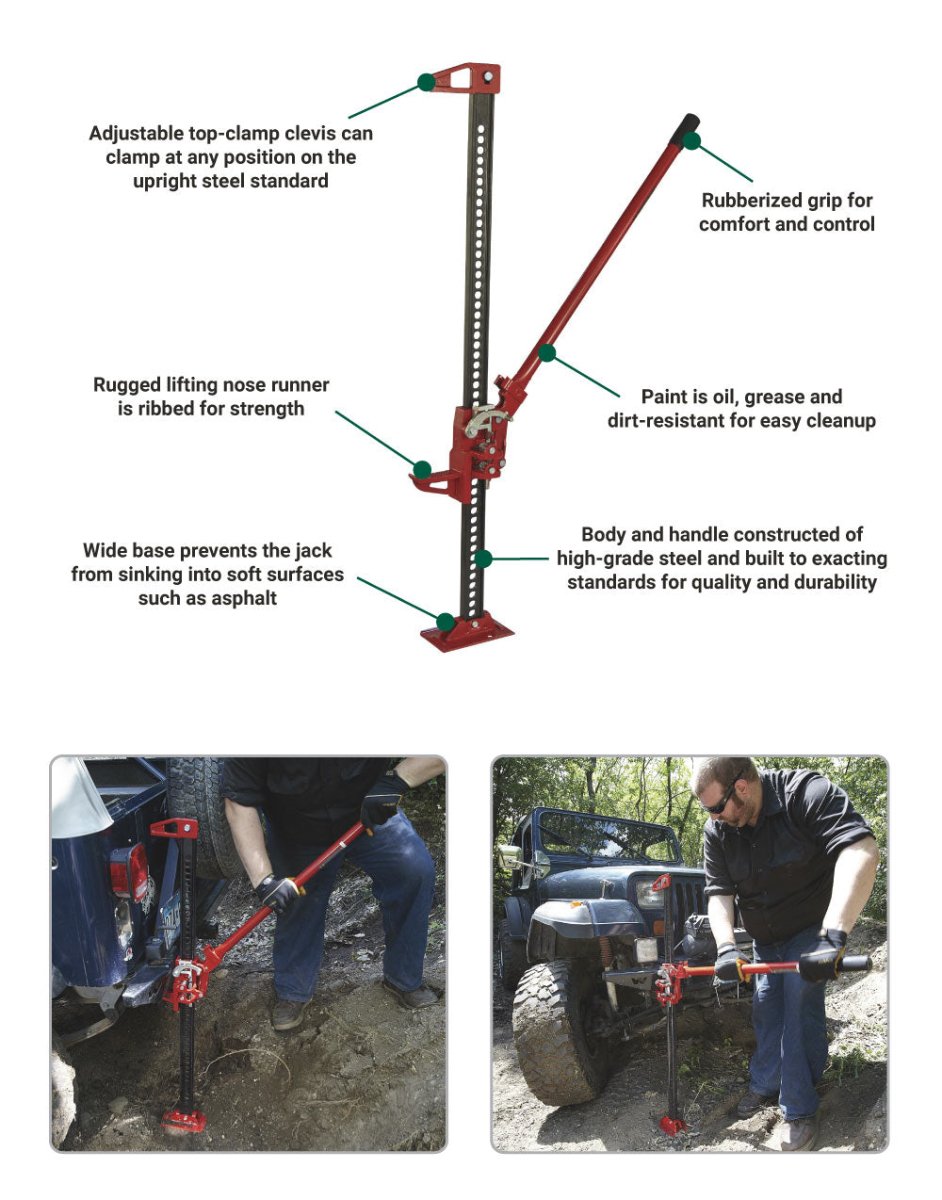 Adjustable top-clamp clevis can clamp at any position on the upright steel standard

Rubberized grip for comfort and control

Rugged lifting nose runner is ribbed for strength

Paint is oil, grease and dirt-resistant for easy cleanup

Wide base prevents the jack from sinking into soft surfaces such as asphalt

Body and handle constructed of high-grade steel and built to exacting standards for quality and durability