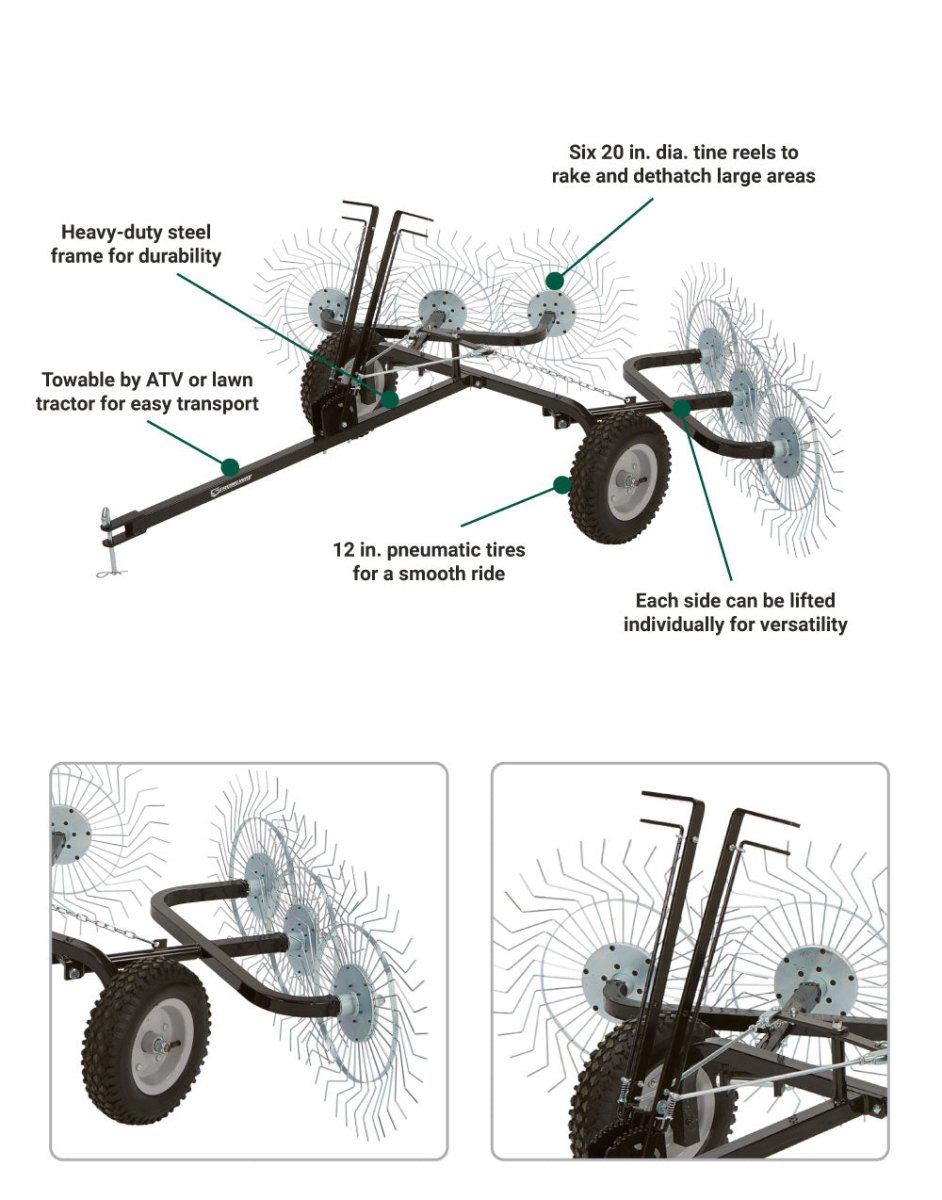 Six 20 in. dia. tine reels to rake and dethatch large areas

Heavy-duty steel frame for durability

Towable by ATV or lawn tractor for easy transport

12 in. pneumatic tires for a smooth ride

Each side can be lifted individually for versatility