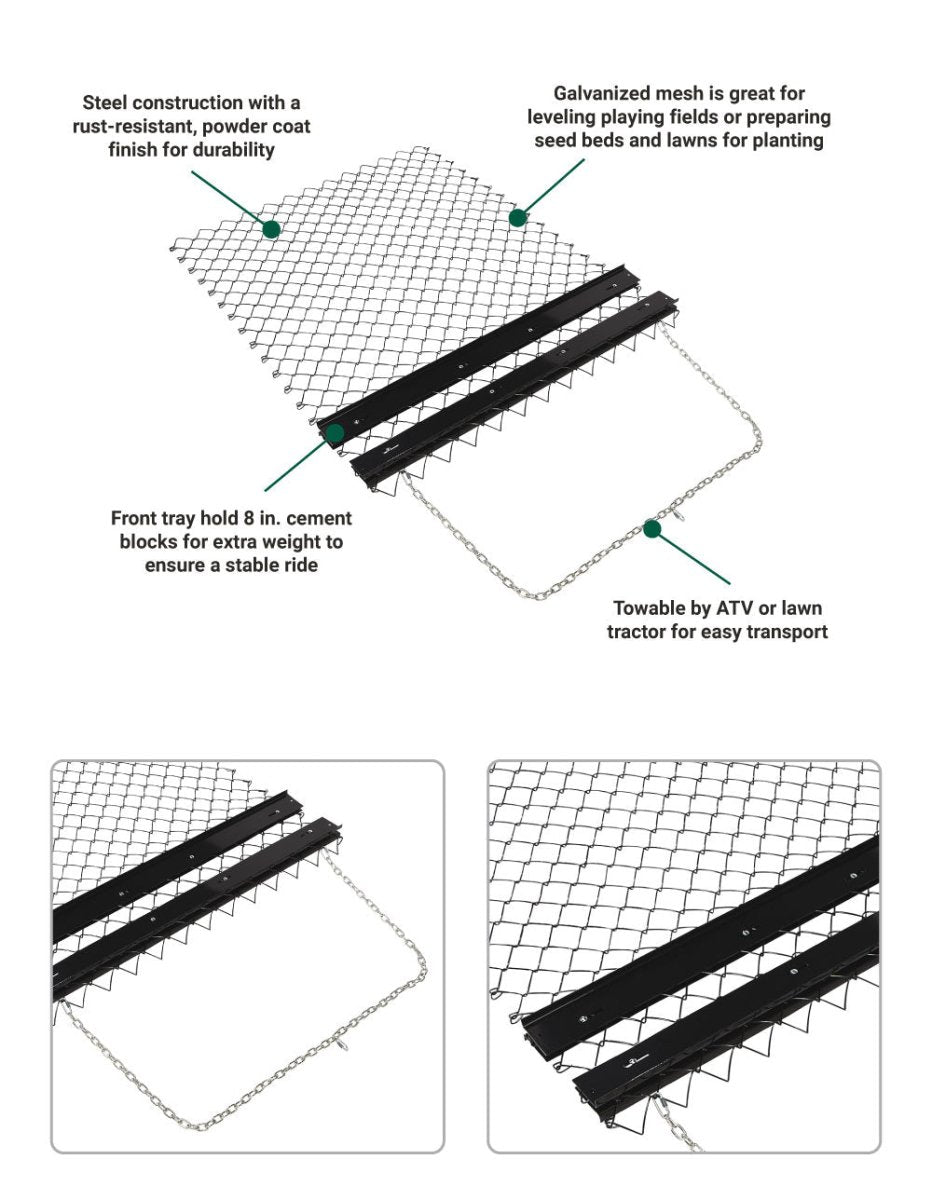 Steel construction with a rust-resistant, powder coat finish for durability

Galvanized mesh is great for leveling playing fields or preparing seed beds and lawns for planting

Front tray hold 8 in. cement blocks for extra weight to ensure a stable ride

Towable by ATV or lawn tractor for easy transport