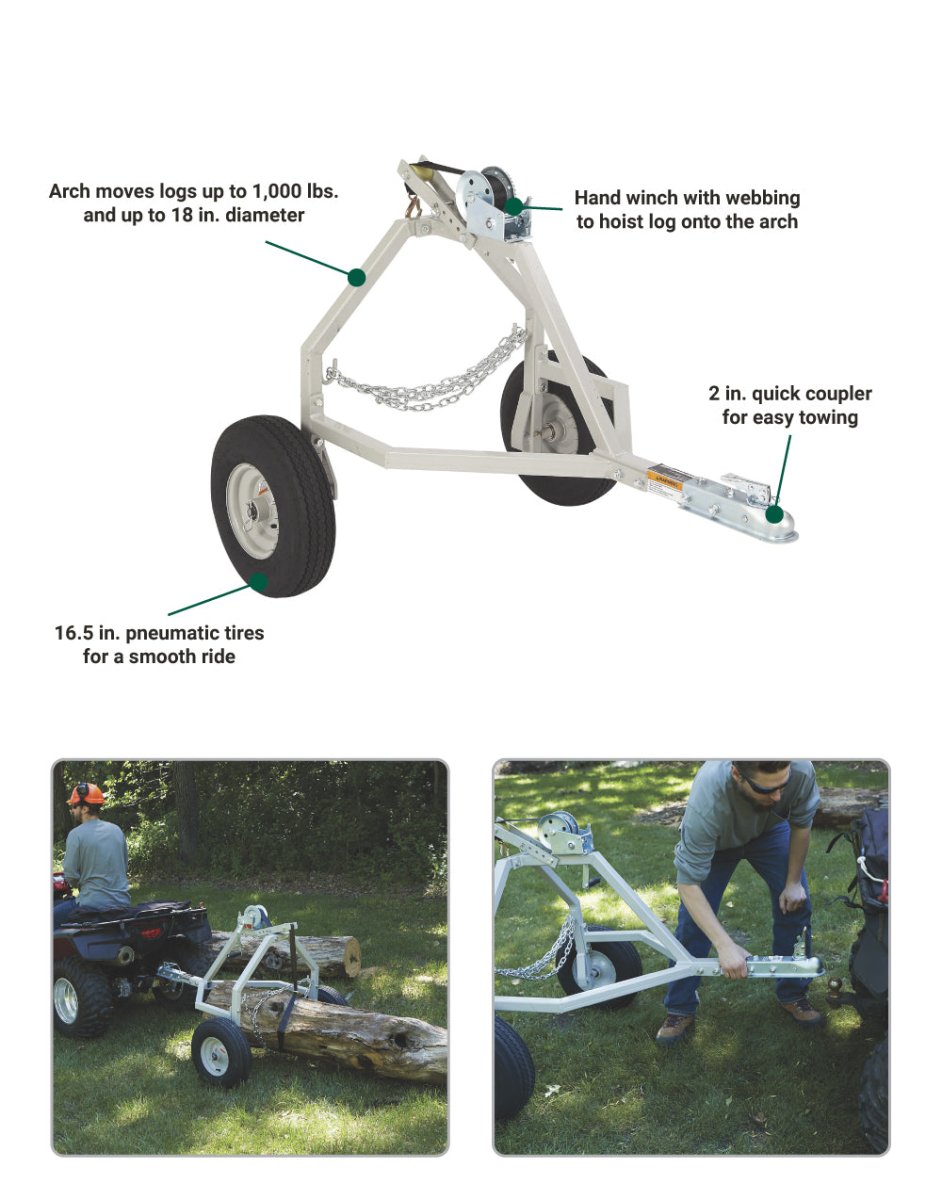 Arch moves logs up to 1,000 lbs. and up to 18 in. diameter

Hand winch with webbing to hoist log onto the arch

2 in. quick coupler for easy towing

16.5 in. pneumatic tires for a smooth ride